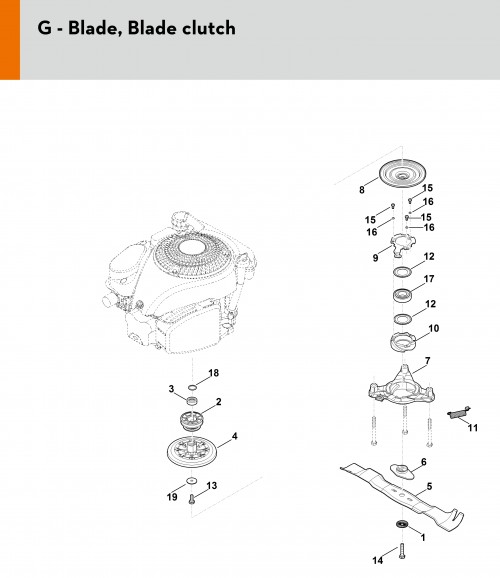 G - Blade, Blade clutch

8
15
16
15
15
16
16
9
12
17
12
10
7
11
18
3
2
4
19
13
6
5
1
14